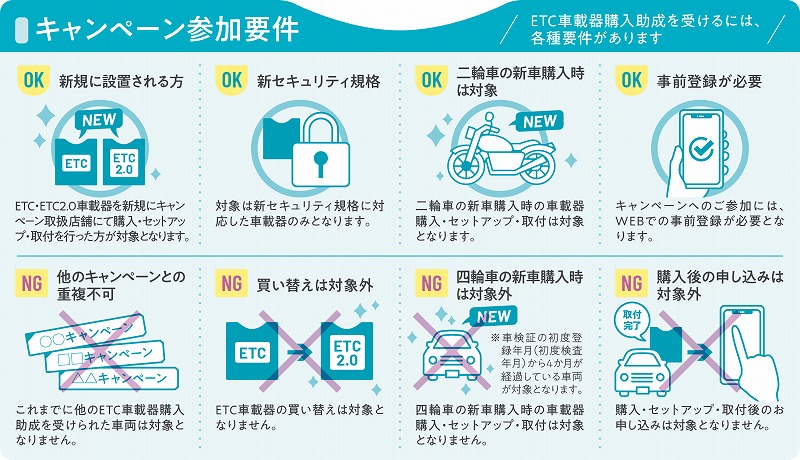 キャンペーン参加要件

ETC車載器購入助成を受けるには、各種要件があります

OK 新規に設置される方

NEW

ETC

ETC 2.0

ETC・ETC2.0車載器を新規にキャンペーン取扱店舗にて購入・セットアップ・取付を行った方が対象となります。

OK 新セキュリティ規格

対象は新セキュリティ規格に対応した車載器のみとなります。

OK 二輪車の新車購入時は対象

NEW

二輪車の新車購入時の車載器購入・セットアップ・取付は対象となります。

OK 事前登録が必要

キャンペーンへのご参加には、WEBでの事前登録が必要となります。

NG 他のキャンペーンとの重複不可

○○キャンペーン

□□キャンペーン

△△キャンペーン

これまでに他のETC車載器購入助成を受けられた車両は対象となりません。

NG 買い替えは対象外

ETC

ETC 2.0

ETC車載器の買い替えは対象となりません。

NG 四輪車の新車購入時は対象外

NEW

※車検証の初度登録年月（初度検査年月）から4か月が経過している車両が対象となります。

四輪車の新車購入時の車載器購入・セットアップ・取付は対象となりません。

NG 購入後の申し込みは対象外

取付完了

購入・セットアップ・取付後のお申し込みは対象となりません。